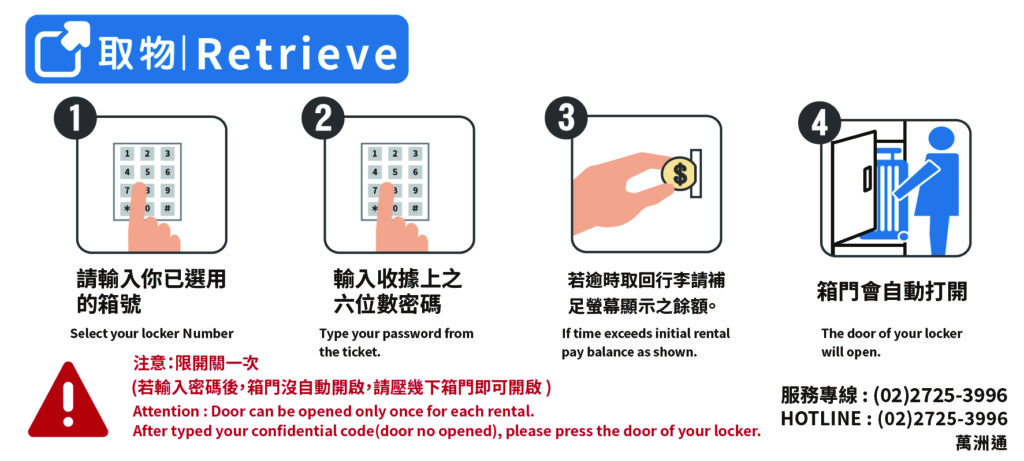 取物|Retrieve

1

1 2 3
4 5 6
7 8 9
* 0 #

請輸入你已選用的箱號

Select your locker Number

2

1 2 3
4 5 6
7 8 9
* 0 #

輸入收據上之六位數密碼

Type your password from the ticket.

3

$

若逾時取回行李請補足螢幕顯示之餘額。

If time exceeds initial rental pay balance as shown.

4

箱門會自動打開

The door of your locker will open.

注意：限開關一次
(若輸入密碼後，箱門沒自動開啟，請壓幾下箱門即可開啟 )
Attention : Door can be opened only once for each rental.
After typed your confidential code(door no opened), please press the door of your locker.

服務專線 : (02)2725-3996
HOTLINE : (02)2725-3996
萬洲通